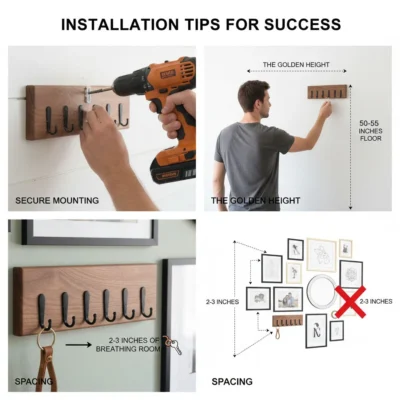 INSTALLATION TIPS FOR SUCCESS

SECURE MOUNTING

THE GOLDEN HEIGHT

50-55 INCHES FLOOR

THE GOLDEN HEIGHT

2-3 INCHES OF BREATHING ROOM

SPACING

2-3 INCHES

2-3 INCHES

SPACING